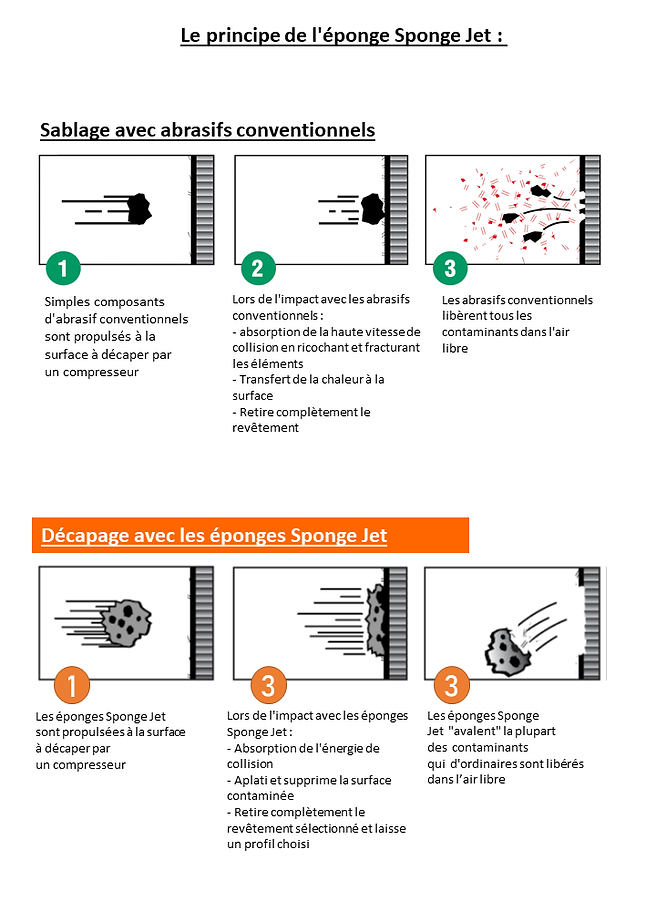 Le principe de l'éponge Sponge Jet :

Sablage avec abrasifs conventionnels

1

Simples composants d'abrasif conventionnels sont propulsés à la surface à décaper par un compresseur

2

Lors de l'impact avec les abrasifs conventionnels :
- absorption de la haute vitesse de collision en ricochant et fracturant les éléments
- Transfert de la chaleur à la surface
- Retire complètement le revêtement

3

Les abrasifs conventionnels libèrent tous les contaminants dans l'air libre

Décapage avec les éponges Sponge Jet

1

Les éponges Sponge Jet sont propulsées à la surface à décaper par un compresseur

3

Lors de l'impact avec les éponges Sponge Jet :
- Absorption de l'énergie de collision
- Aplati et supprime la surface contaminée
- Retire complètement le revêtement sélectionné et laisse un profil choisi

3

Les éponges Sponge Jet "avalent" la plupart des contaminants qui d'ordinaires sont libérés dans l'air libre